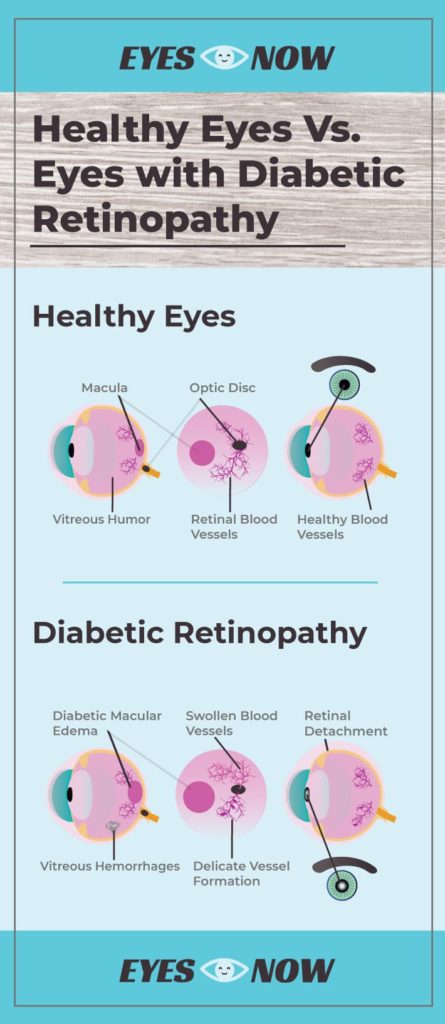 EYES NOW

Healthy Eyes Vs. Eyes with Diabetic Retinopathy

Healthy Eyes

Macula

Optic Disc

Vitreous Humor

Retinal Blood Vessels

Healthy Blood Vessels

Diabetic Retinopathy

Diabetic Macular Edema

Swollen Blood Vessels

Retinal Detachment

Vitreous Hemorrhages

Delicate Vessel Formation

EYES NOW